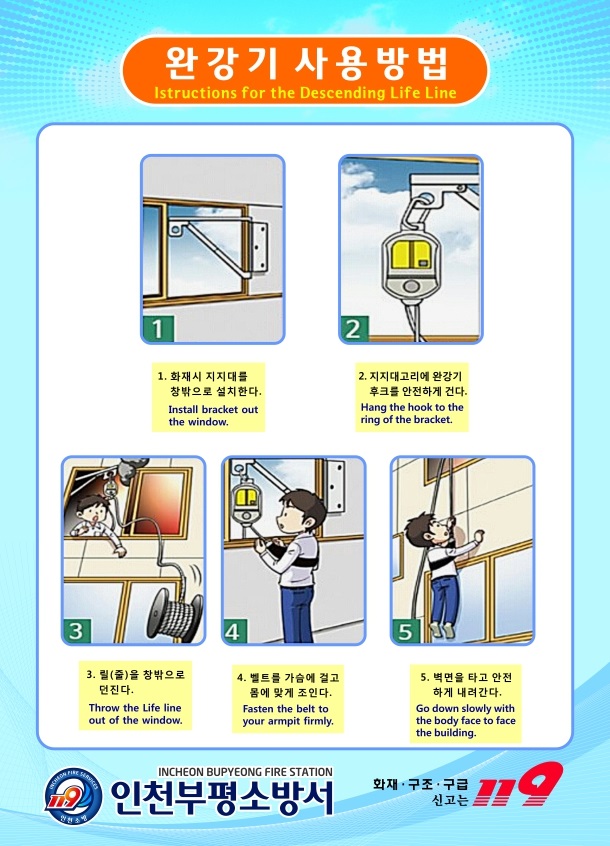 완강기 사용방법
Istructions for the Descending Life Line

1

2

1. 화재시 지지대를 창밖으로 설치한다.
Install bracket out the window.

2. 지지대고리에 완강기 후크를 안전하게 건다.
Hang the hook to the ring of the bracket.

3

4

5

3. 릴(줄)을 창밖으로 던진다.
Throw the Life line out of the window.

4. 벨트를 가슴에 걸고 몸에 맞게 조인다.
Fasten the belt to your armpit firmly.

5. 벽면을 타고 안전하게 내려간다.
Go down slowly with the body face to face the building.

INCHEON FIRE SERVICES
119
인천소방

INCHEON BUPYEONG FIRE STATION
인천부평소방서

화재·구조·구급 신고는 119